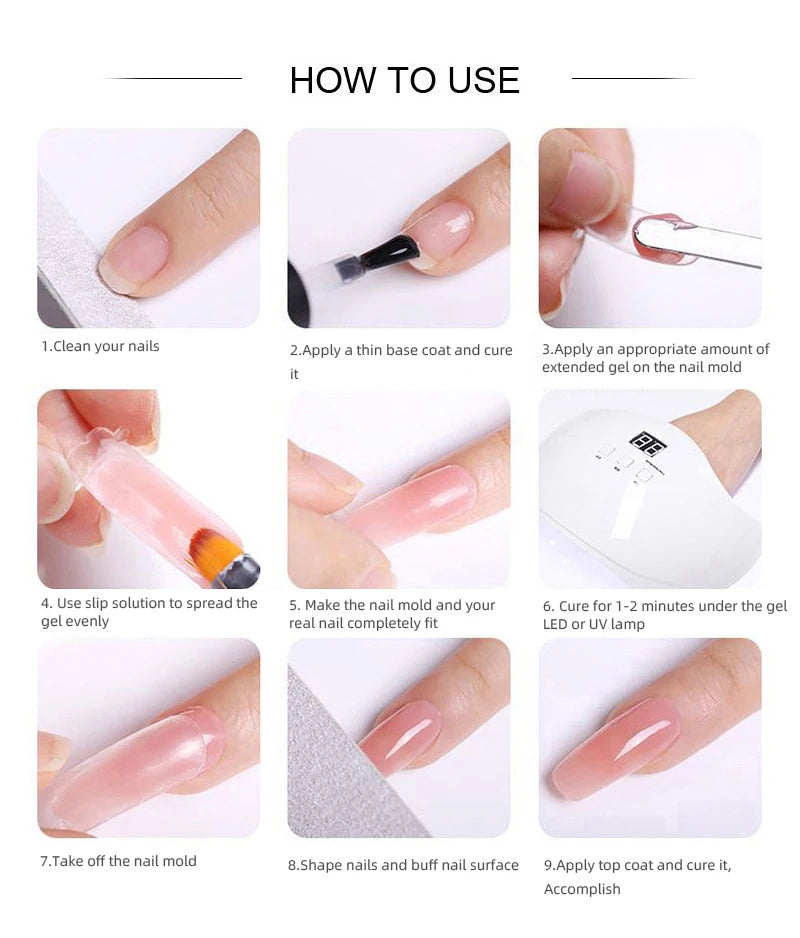 HOW TO USE

1.Clean your nails

2.Apply a thin base coat and cure it

3.Apply an appropriate amount of extended gel on the nail mold

4. Use slip solution to spread the gel evenly

5. Make the nail mold and your real nail completely fit

6. Cure for 1-2 minutes under the gel LED or UV lamp

7.Take off the nail mold

8.Shape nails and buff nail surface

9.Apply top coat and cure it, Accomplish