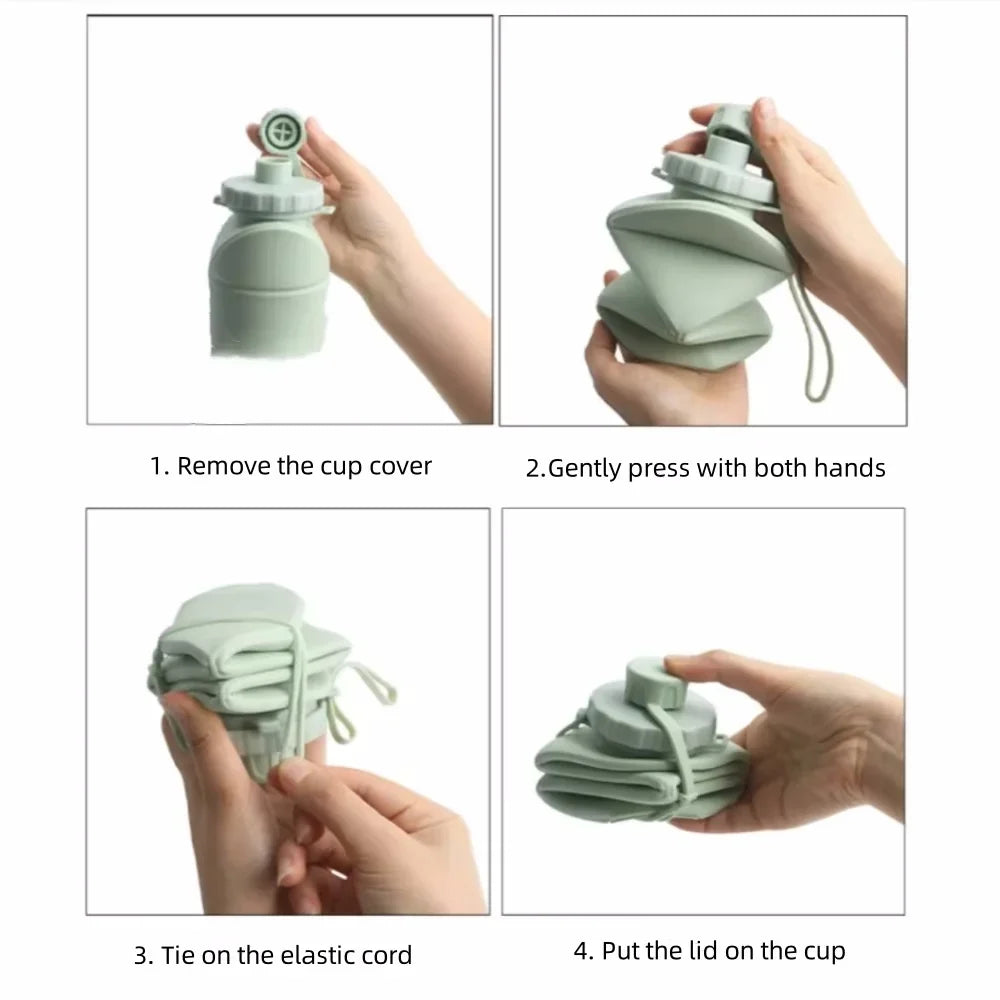 1. Remove the cup cover

2.Gently press with both hands

3. Tie on the elastic cord

4. Put the lid on the cup