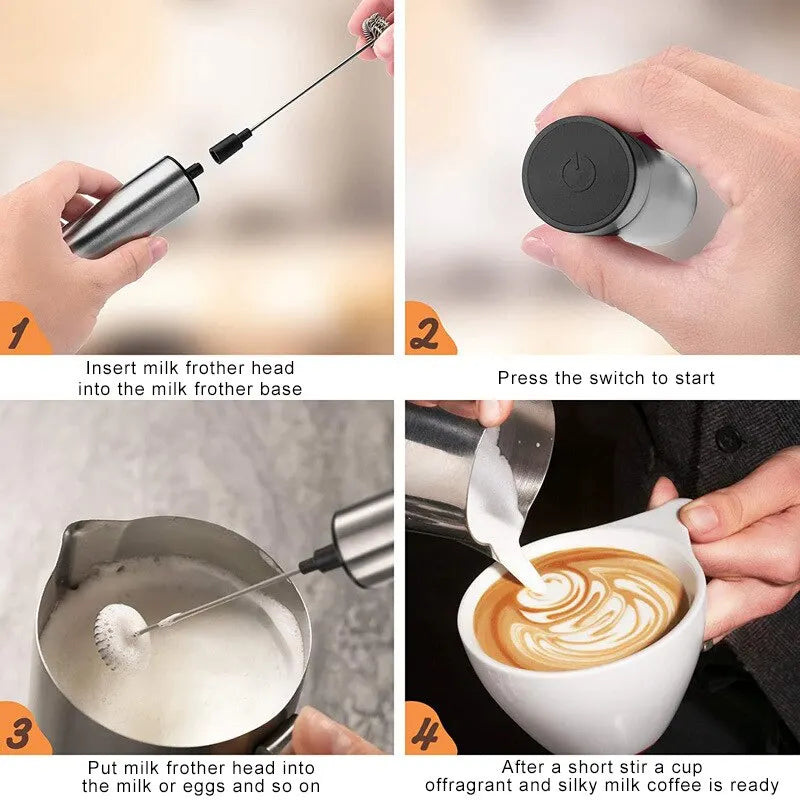 1

Insert milk frother head into the milk frother base

2

Press the switch to start

3

Put milk frother head into the milk or eggs and so on

4

After a short stir a cup offragrant and silky milk coffee is ready