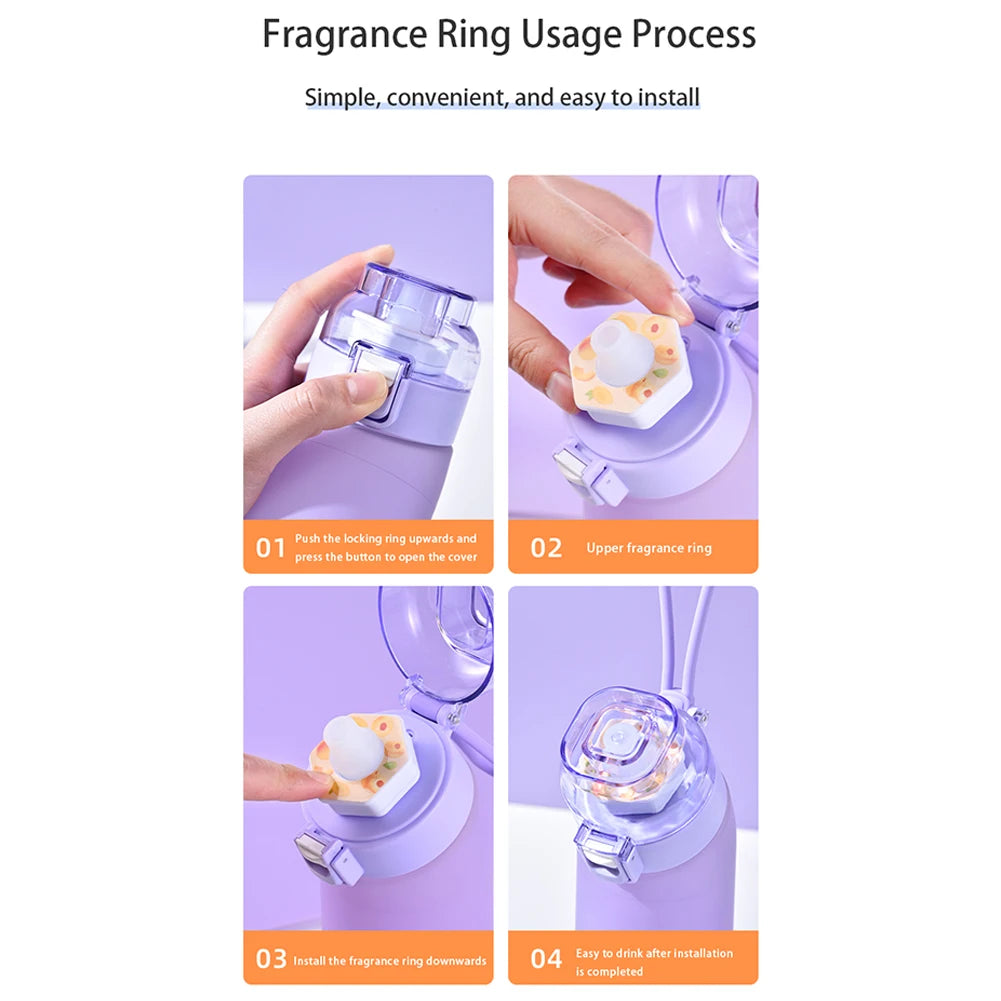 Fragrance Ring Usage Process

Simple, convenient, and easy to install

01 Push the locking ring upwards and press the button to open the cover

02 Upper fragrance ring

03 Install the fragrance ring downwards

04 Easy to drink after installation is completed