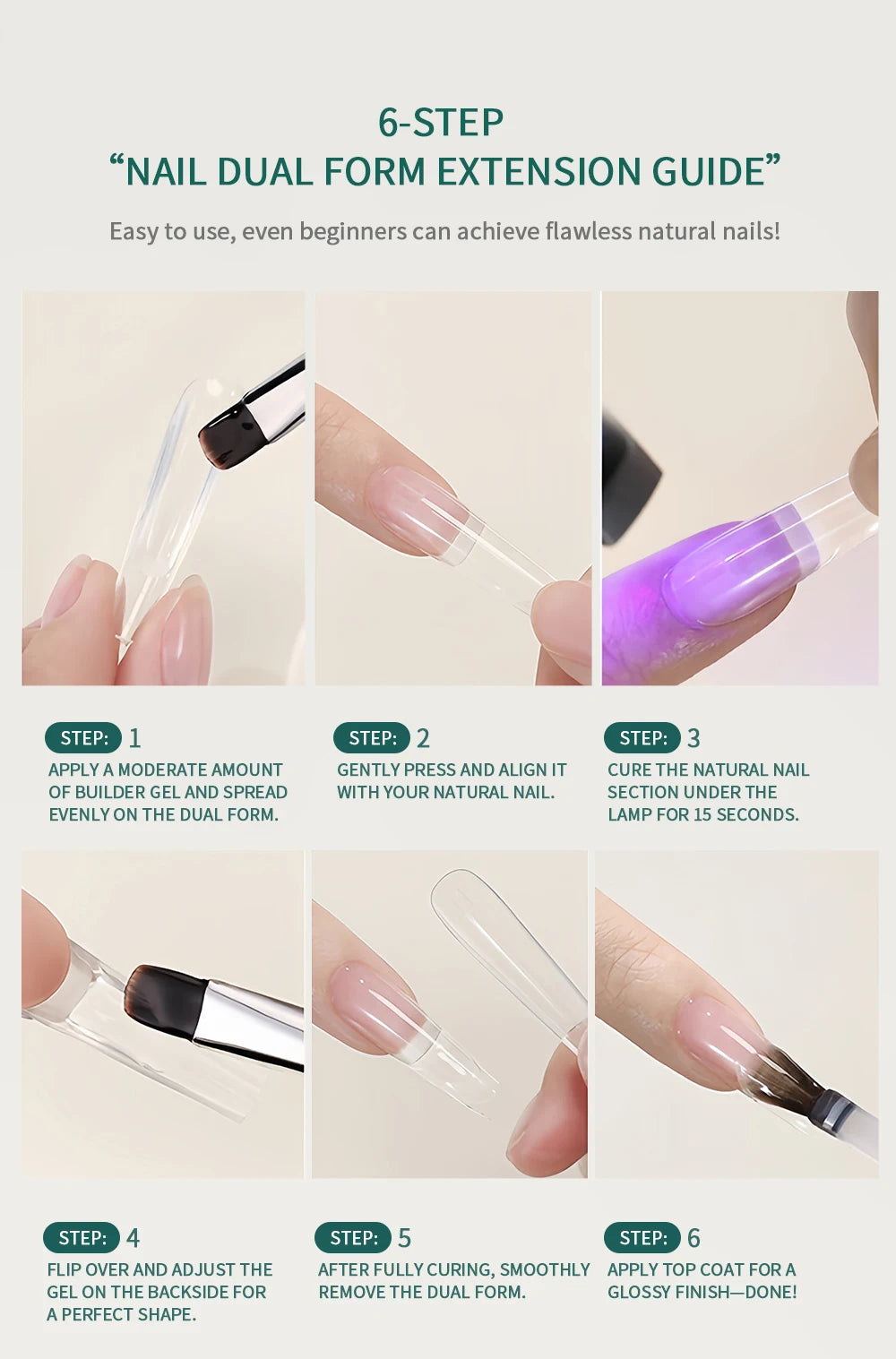 6-STEP
“NAIL DUAL FORM EXTENSION GUIDE”

Easy to use, even beginners can achieve flawless natural nails!

STEP: 1
APPLY A MODERATE AMOUNT OF BUILDER GEL AND SPREAD EVENLY ON THE DUAL FORM.

STEP: 2
GENTLY PRESS AND ALIGN IT WITH YOUR NATURAL NAIL.

STEP: 3
CURE THE NATURAL NAIL SECTION UNDER THE LAMP FOR 15 SECONDS.

STEP: 4
FLIP OVER AND ADJUST THE GEL ON THE BACKSIDE FOR A PERFECT SHAPE.

STEP: 5
AFTER FULLY CURING, SMOOTHLY REMOVE THE DUAL FORM.

STEP: 6
APPLY TOP COAT FOR A GLOSSY FINISH—DONE!