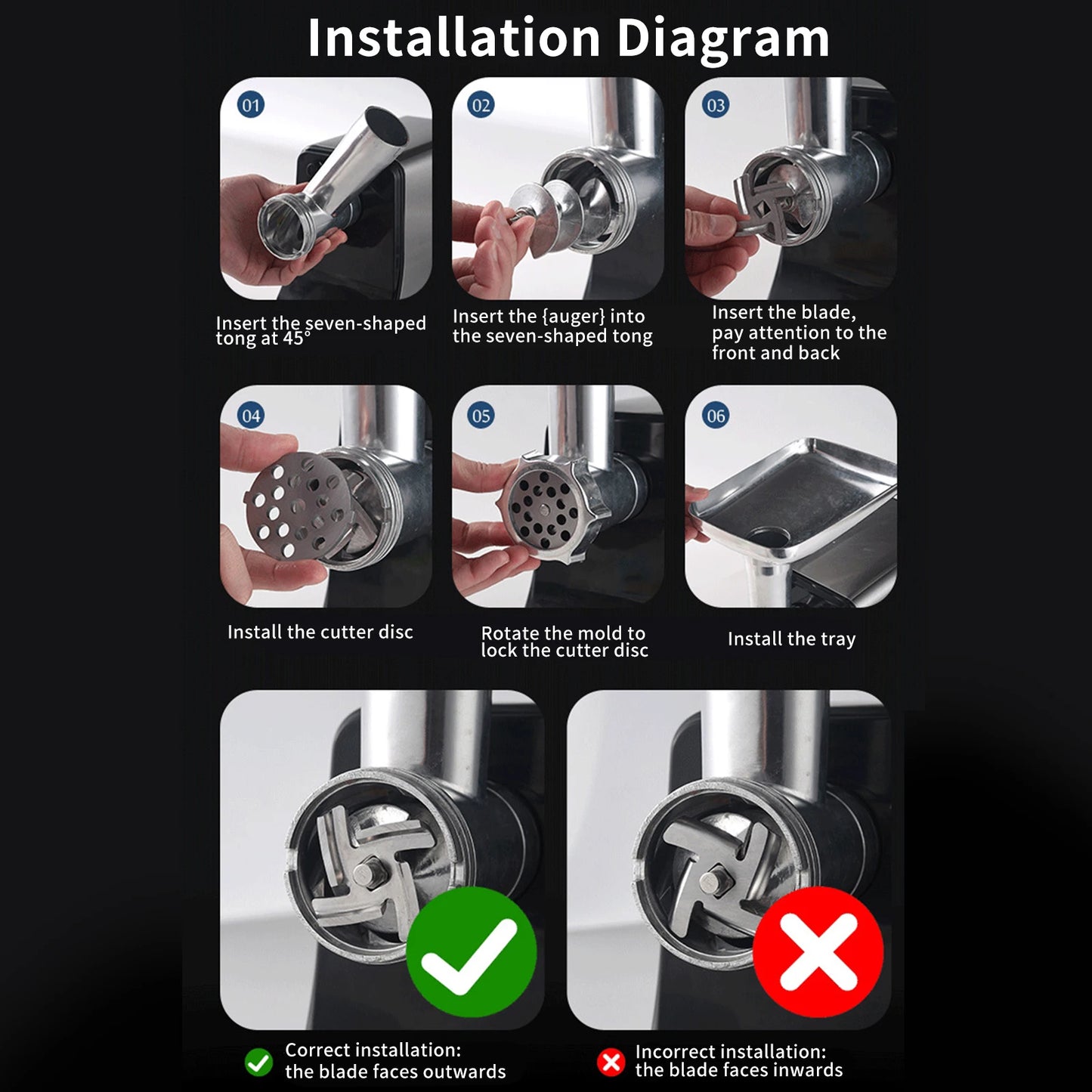 Installation Diagram

01

Insert the seven-shaped tong at 45°

02

Insert the {auger} into the seven-shaped tong

03

Insert the blade, pay attention to the front and back

04

Install the cutter disc

05

Rotate the mold to lock the cutter disc

06

Install the tray

Correct installation: the blade faces outwards

Incorrect installation: the blade faces inwards