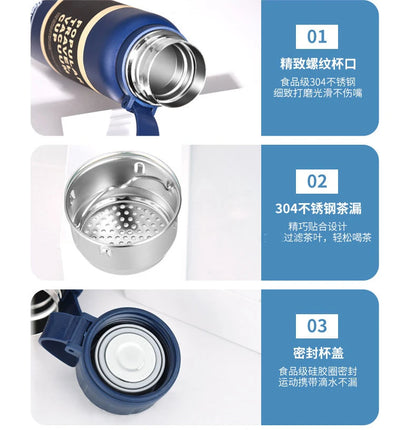 POPULAR
TRAVEL
VACUUM
CUP

01
精致螺纹杯口
食品级304不锈钢
细致打磨光滑不伤嘴

02
304不锈钢茶漏
精巧贴合设计
过滤茶叶，轻松喝茶

03
密封杯盖
食品级硅胶圈密封
运动携带滴水不漏