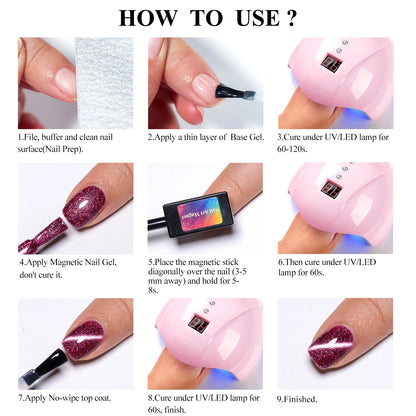 HOW TO USE ?

1.File, buffer and clean nail surface(Nail Prep).

2.Apply a thin layer of Base Gel.

3.Cure under UV/LED lamp for 60-120s.

4.Apply Magnetic Nail Gel, don't cure it.

Nail Art Magnet

5.Place the magnetic stick diagonally over the nail (3-5 mm away) and hold for 5-8s.

6.Then cure under UV/LED lamp for 60s.

7.Apply No-wipe top coat.

8.Cure under UV/LED lamp for 60s, finish.

9.Finished.