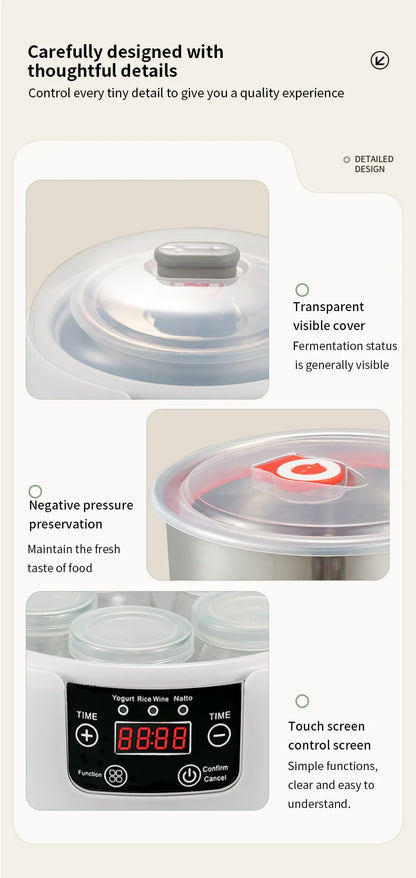 Carefully designed with thoughtful details
Control every tiny detail to give you a quality experience

DETAILED DESIGN

Transparent visible cover
Fermentation status is generally visible

Negative pressure preservation
Maintain the fresh taste of food

Yogurt Rice Wine Natto
TIME
TIME
88:88
Function
Confirm Cancel

Touch screen control screen
Simple functions, clear and easy to understand.