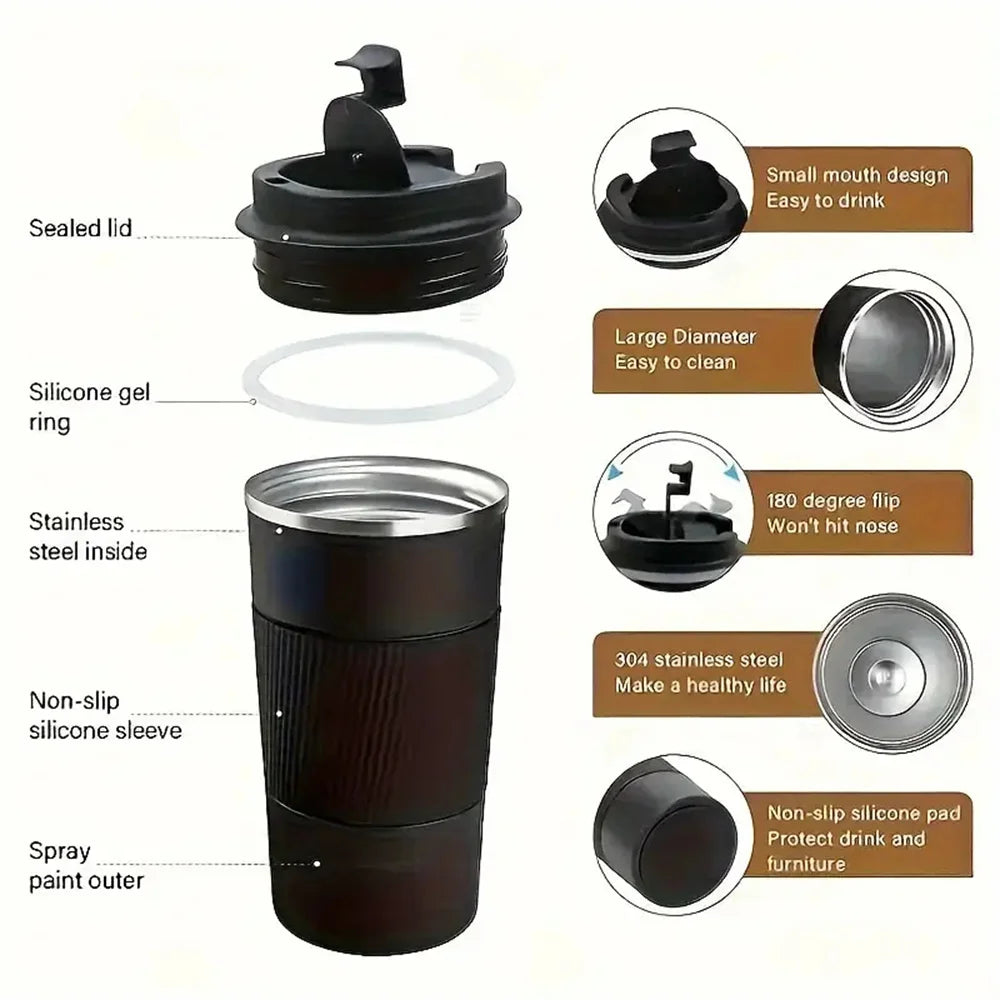 Sealed lid

Silicone gel ring

Stainless steel inside

Non-slip silicone sleeve

Spray paint outer

Small mouth design
Easy to drink

Large Diameter
Easy to clean

180 degree flip
Won't hit nose

304 stainless steel
Make a healthy life

Non-slip silicone pad
Protect drink and furniture