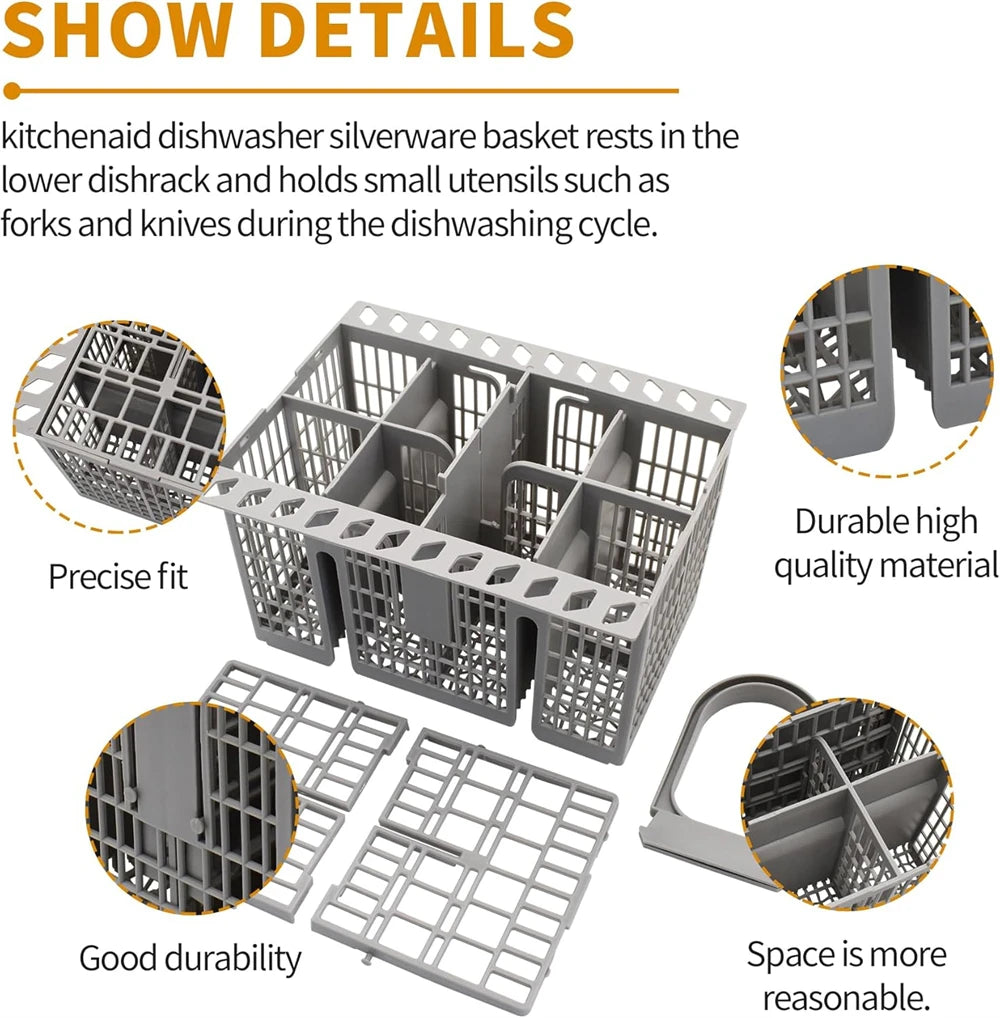 SHOW DETAILS

kitchenaid dishwasher silverware basket rests in the lower dishrack and holds small utensils such as forks and knives during the dishwashing cycle.

Precise fit

Durable high quality material

Good durability

Space is more reasonable.