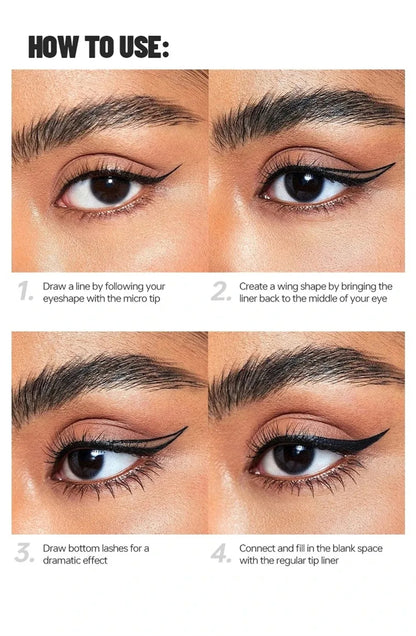 HOW TO USE:

1. Draw a line by following your eyeshape with the micro tip

2. Create a wing shape by bringing the liner back to the middle of your eye

3. Draw bottom lashes for a dramatic effect

4. Connect and fill in the blank space with the regular tip liner