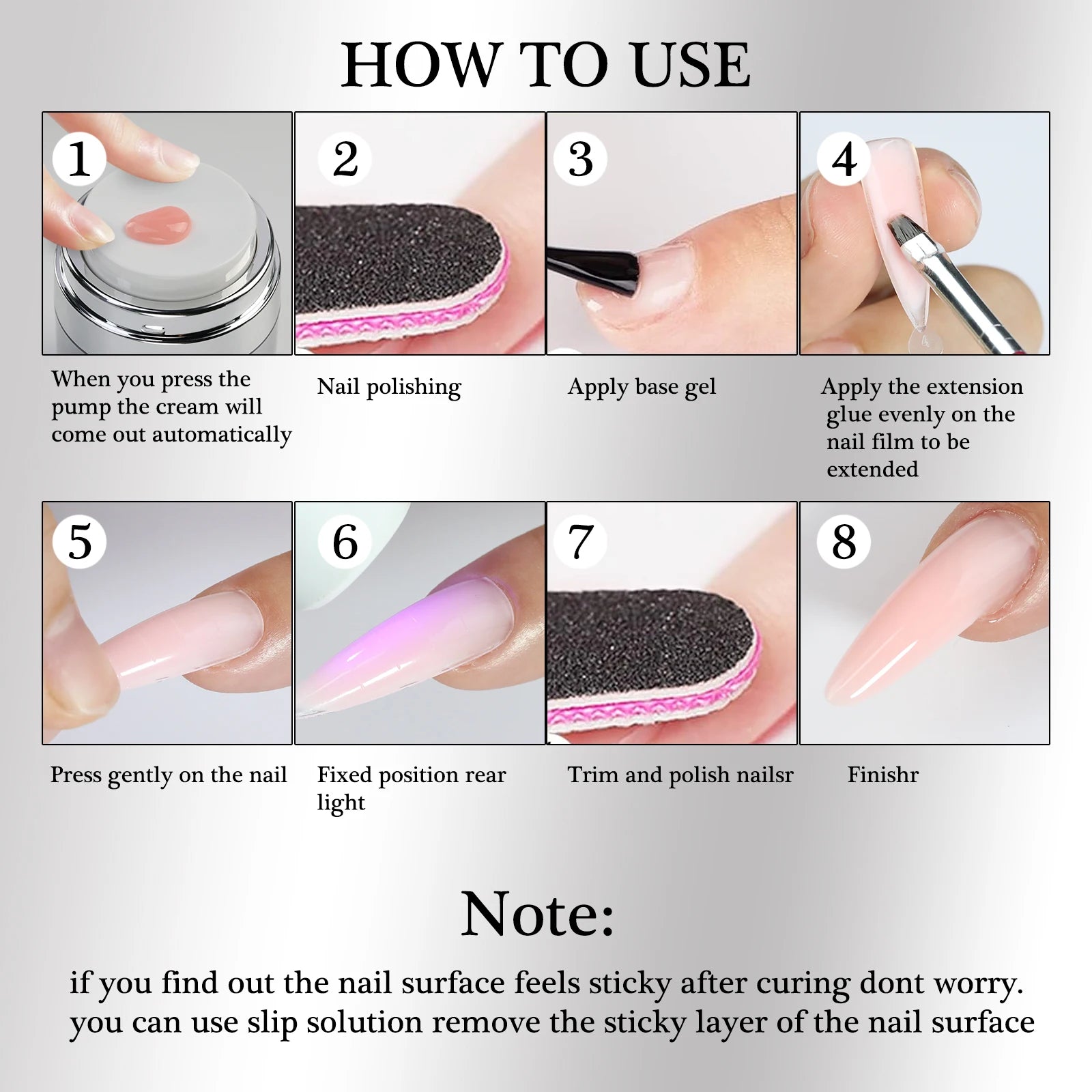 HOW TO USE

1

When you press the pump the cream will come out automatically

2

Nail polishing

3

Apply base gel

4

Apply the extension glue evenly on the nail film to be extended

5

Press gently on the nail

6

Fixed position rear light

7

Trim and polish nailsr

8

Finishr

Note:

if you find out the nail surface feels sticky after curing dont worry. you can use slip solution remove the sticky layer of the nail surface