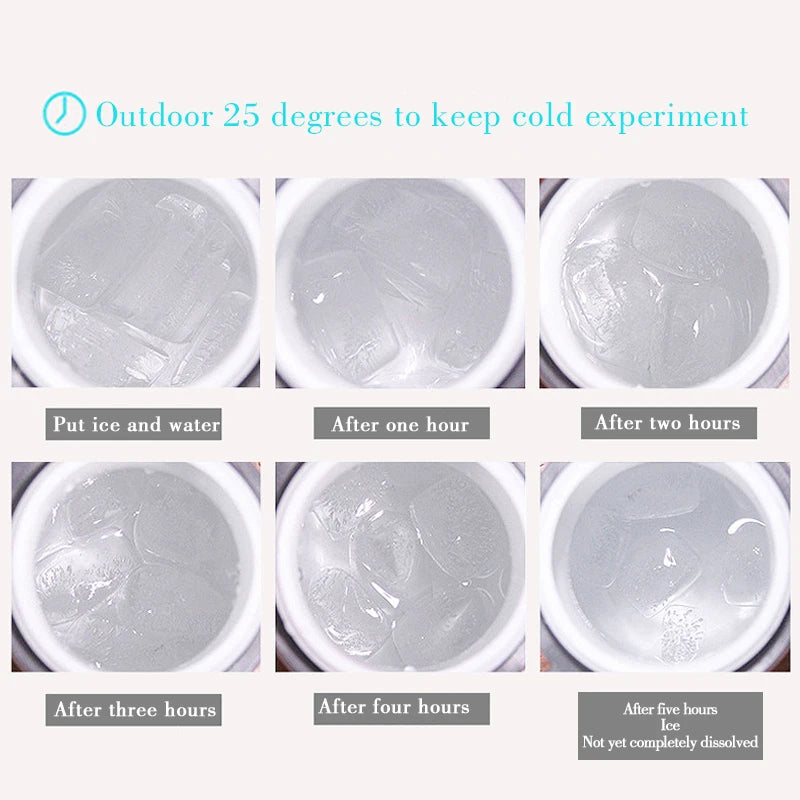 Outdoor 25 degrees to keep cold experiment

Put ice and water

After one hour

After two hours

After three hours

After four hours

After five hours
Ice
Not yet completely dissolved