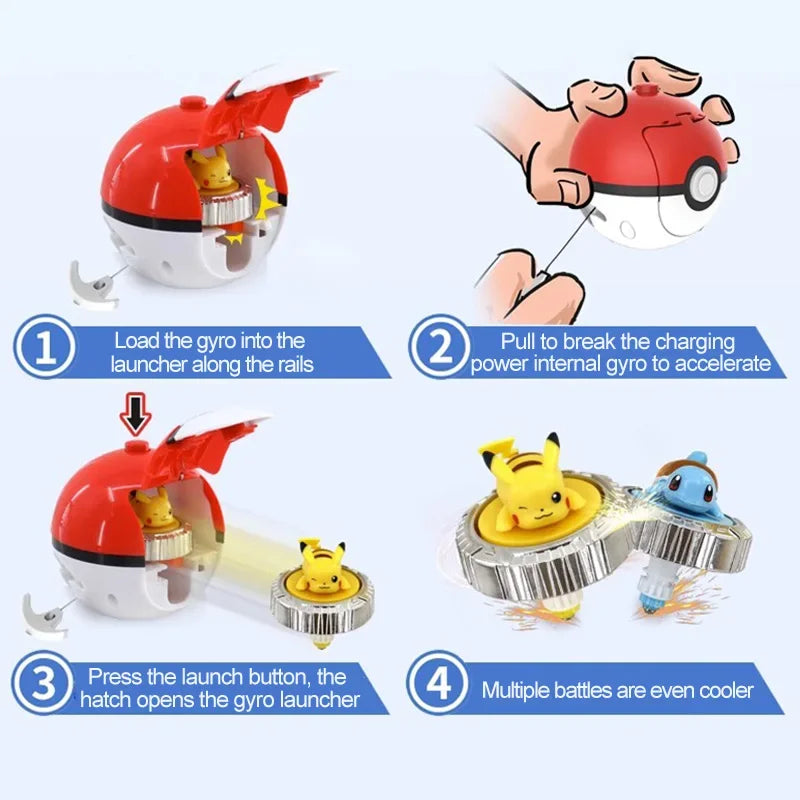 1 Load the gyro into the launcher along the rails

2 Pull to break the charging power internal gyro to accelerate

3 Press the launch button, the hatch opens the gyro launcher

4 Multiple battles are even cooler