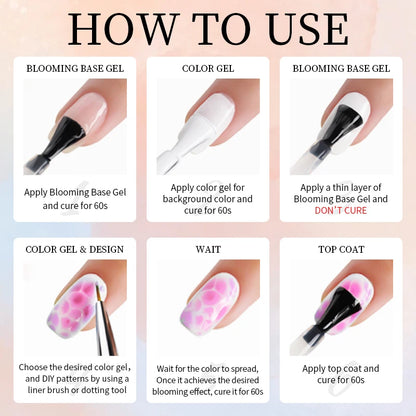 HOW TO USE

BLOOMING BASE GEL

Apply Blooming Base Gel and cure for 60s

COLOR GEL

Apply color gel for background color and cure for 60s

BLOOMING BASE GEL

Apply a thin layer of Blooming Base Gel and DON'T CURE

COLOR GEL & DESIGN

Choose the desired color gel, and DIY patterns by using a liner brush or dotting tool

WAIT

Wait for the color to spread, Once it achieves the desired blooming effect, cure it for 60s

TOP COAT

Apply top coat and cure for 60s