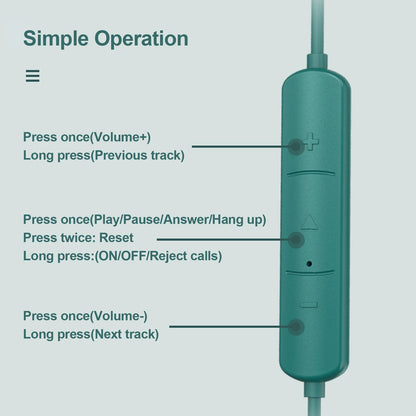 Simple Operation

Press once(Volume+)
Long press(Previous track)

Press once(Play/Pause/Answer/Hang up)
Press twice: Reset
Long press:(ON/OFF/Reject calls)

Press once(Volume-)
Long press(Next track)