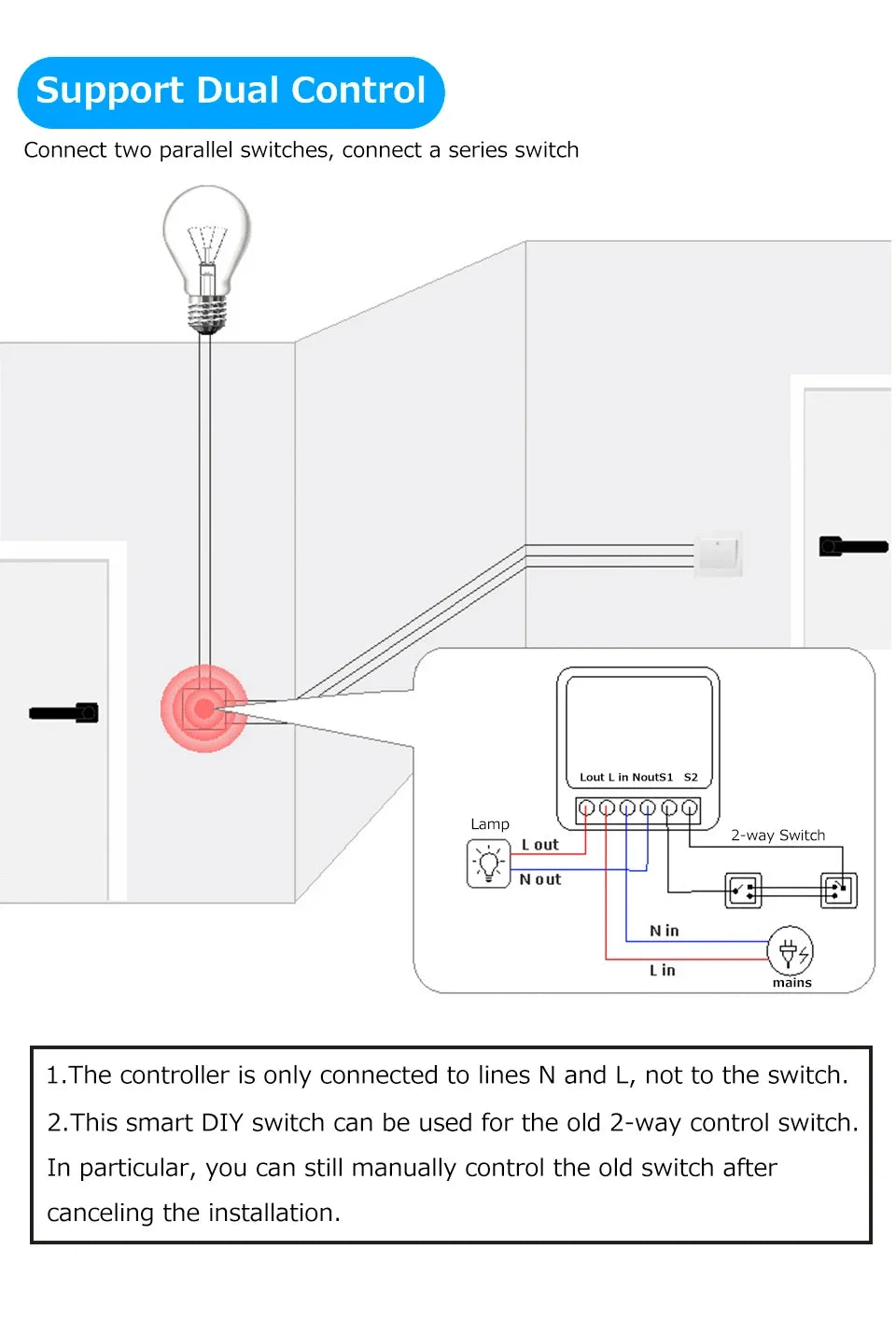 Support Dual Control

Connect two parallel switches, connect a series switch

Lout L in NoutS1 S2

Lamp

L out

N out

2-way Switch

N in

L in

mains

1.The controller is only connected to lines N and L, not to the switch.

2.This smart DIY switch can be used for the old 2-way control switch. In particular, you can still manually control the old switch after canceling the installation.