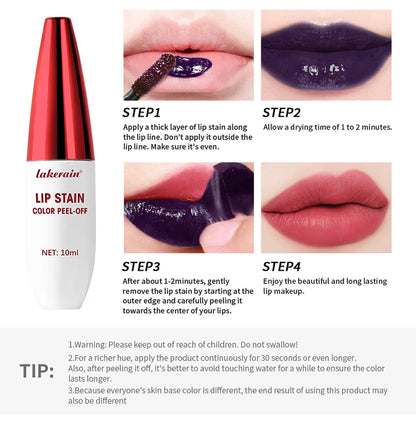 lakerain

LIP STAIN
COLOR PEEL-OFF

NET: 10ml

STEP1
Apply a thick layer of lip stain along the lip line. Don't apply it outside the lip line. Make sure it's even.

STEP2
Allow a drying time of 1 to 2 minutes.

STEP3
After about 1-2minutes, gently remove the lip stain by starting at the outer edge and carefully peeling it towards the center of your lips.

STEP4
Enjoy the beautiful and long lasting lip makeup.

TIP:

1.Warning: Please keep out of reach of children. Do not swallow!

2.For a richer hue, apply the product continuously for 30 seconds or even longer. Also, after peeling it off, it's better to avoid touching water for a while to ensure the color lasts longer.

3.Because everyone's skin base color is different, the end result of using this product may also be different