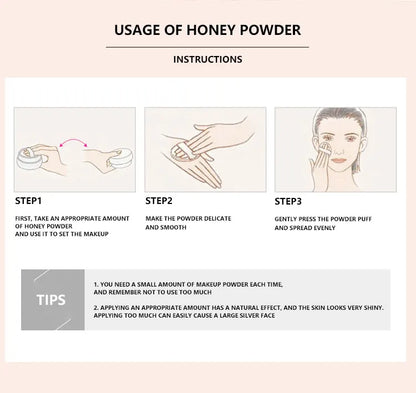 USAGE OF HONEY POWDER

INSTRUCTIONS

STEP1

FIRST, TAKE AN APPROPRIATE AMOUNT OF HONEY POWDER AND USE IT TO SET THE MAKEUP

STEP2

MAKE THE POWDER DELICATE AND SMOOTH

STEP3

GENTLY PRESS THE POWDER PUFF AND SPREAD EVENLY

TIPS

1. YOU NEED A SMALL AMOUNT OF MAKEUP POWDER EACH TIME, AND REMEMBER NOT TO USE TOO MUCH

2. APPLYING AN APPROPRIATE AMOUNT HAS A NATURAL EFFECT, AND THE SKIN LOOKS VERY SHINY. APPLYING TOO MUCH CAN EASILY CAUSE A LARGE SILVER FACE