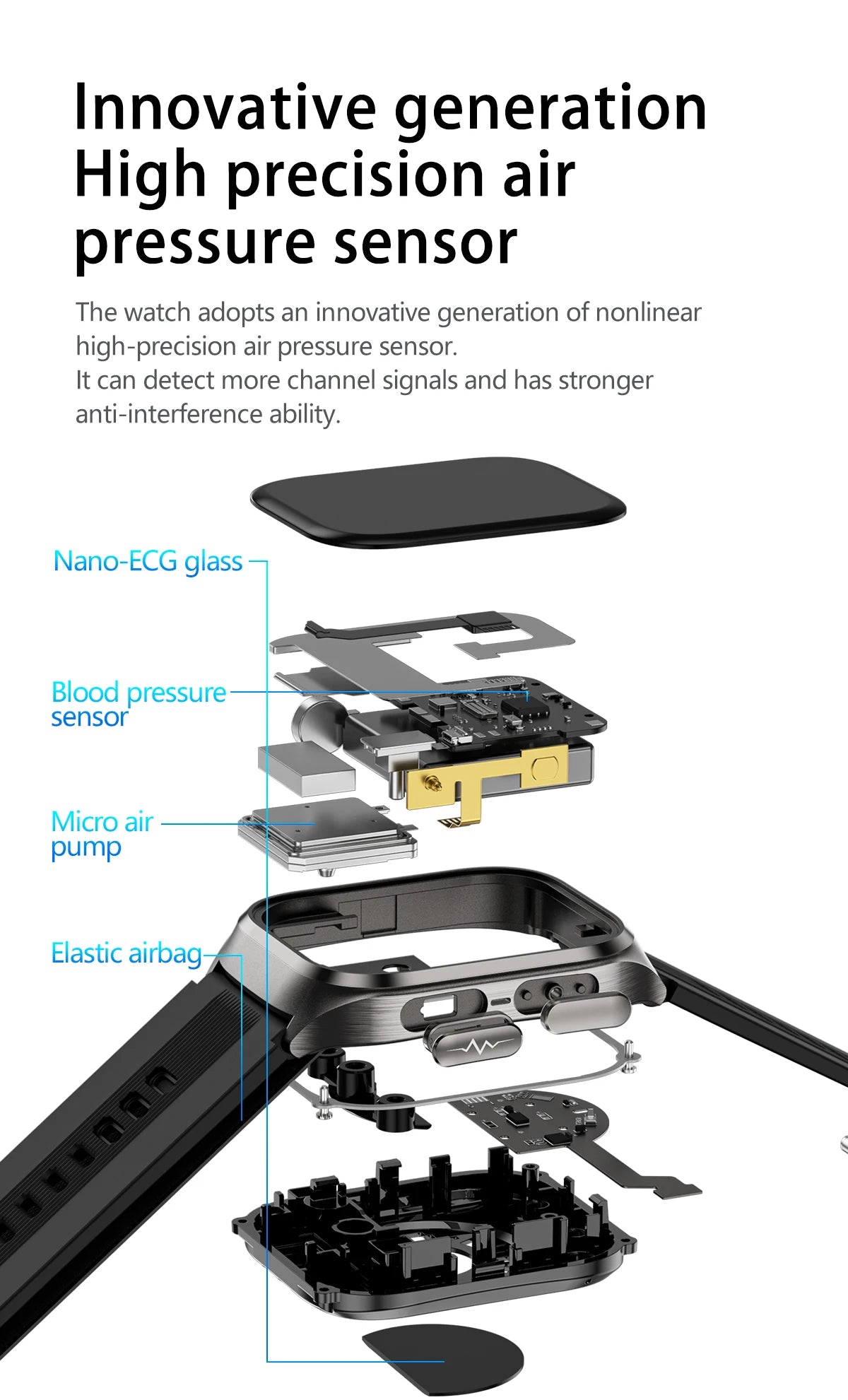 Innovative generation
High precision air
pressure sensor

The watch adopts an innovative generation of nonlinear high-precision air pressure sensor.
It can detect more channel signals and has stronger anti-interference ability.

Nano-ECG glass

Blood pressure sensor

Micro air pump

Elastic airbag