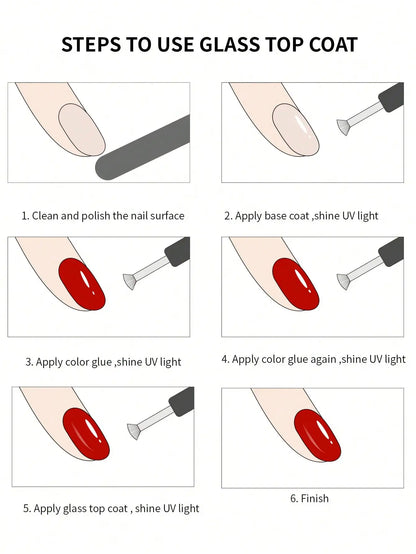 STEPS TO USE GLASS TOP COAT

1. Clean and polish the nail surface

2. Apply base coat ,shine UV light

3. Apply color glue ,shine UV light

4. Apply color glue again ,shine UV light

5. Apply glass top coat , shine UV light

6. Finish