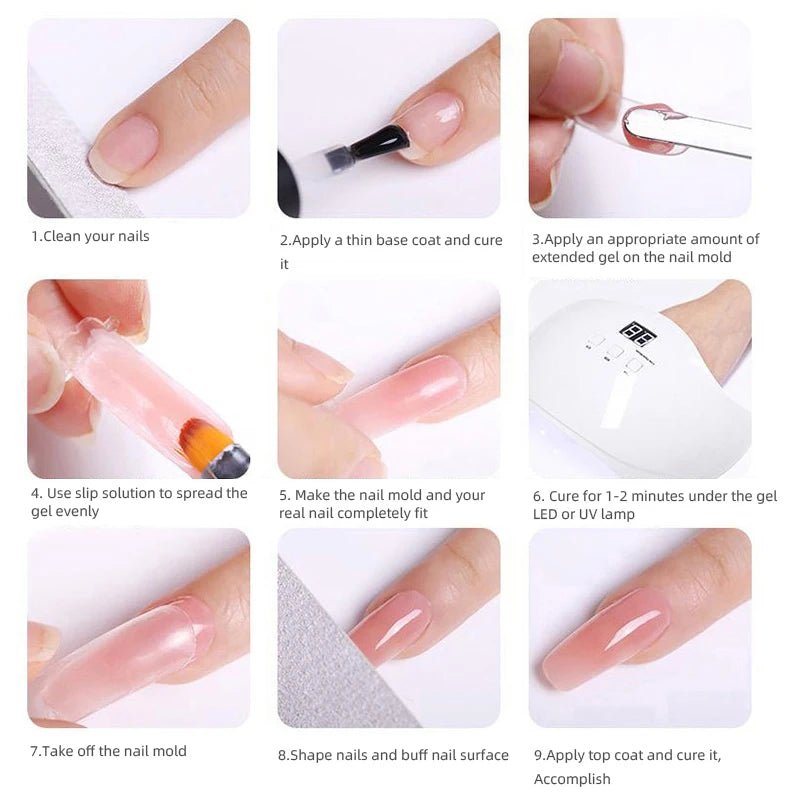 1.Clean your nails

2.Apply a thin base coat and cure it

3.Apply an appropriate amount of extended gel on the nail mold

4. Use slip solution to spread the gel evenly

5. Make the nail mold and your real nail completely fit

6. Cure for 1-2 minutes under the gel LED or UV lamp

7.Take off the nail mold

8.Shape nails and buff nail surface

9.Apply top coat and cure it, Accomplish