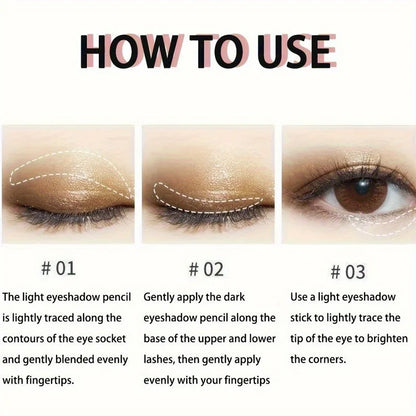 HOW TO USE

# 01

The light eyeshadow pencil is lightly traced along the contours of the eye socket and gently blended evenly with fingertips.

# 02

Gently apply the dark eyeshadow pencil along the base of the upper and lower lashes, then gently apply evenly with your fingertips

# 03

Use a light eyeshadow stick to lightly trace the tip of the eye to brighten the corners.