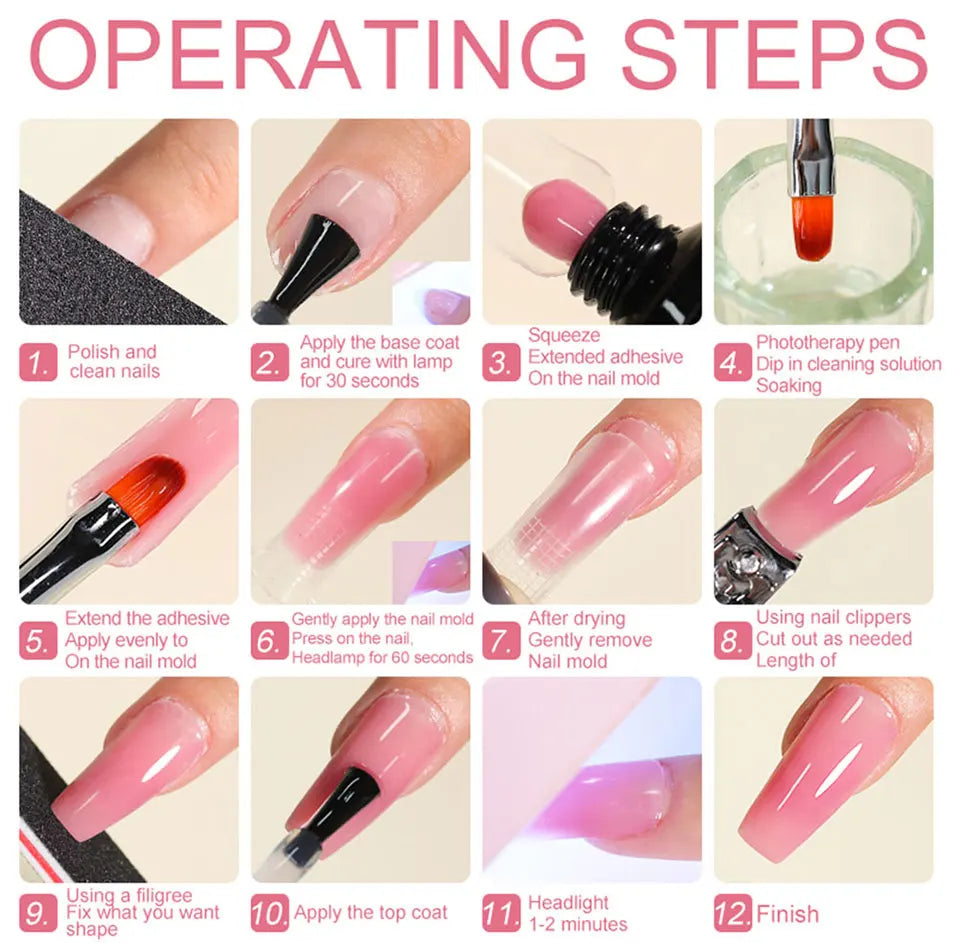 OPERATING STEPS

1. Polish and clean nails

2. Apply the base coat and cure with lamp for 30 seconds

3. Squeeze Extended adhesive On the nail mold

4. Phototherapy pen Dip in cleaning solution Soaking

5. Extend the adhesive Apply evenly to On the nail mold

6. Gently apply the nail mold Press on the nail, Headlamp for 60 seconds

7. After drying Gently remove Nail mold

8. Using nail clippers Cut out as needed Length of

9. Using a filigree Fix what you want shape

10. Apply the top coat

11. Headlight 1-2 minutes

12. Finish